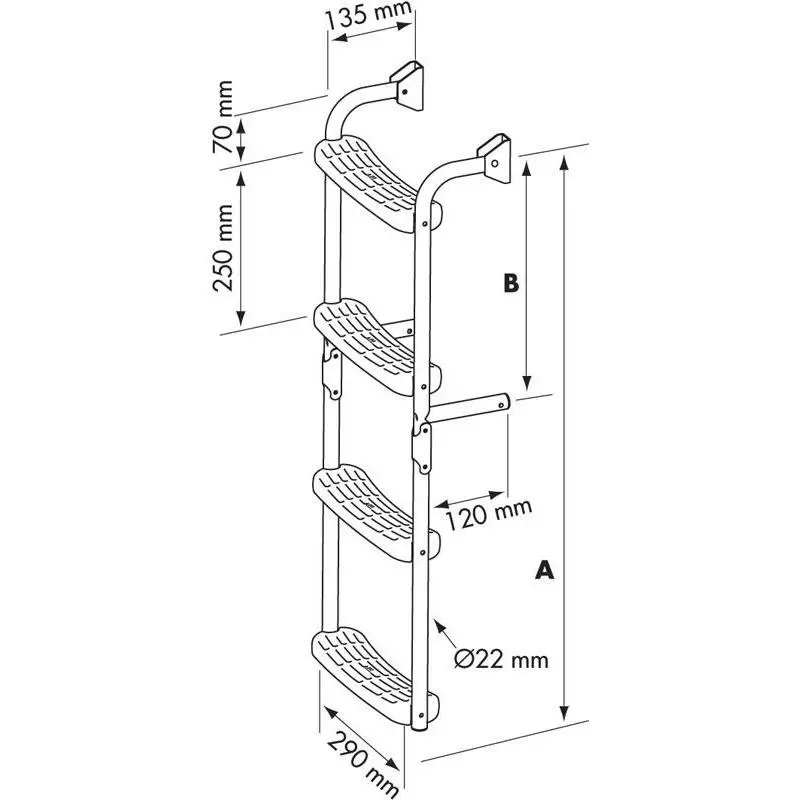 135 mm

70 mm

250 mm

B

120 mm

A

Ø22 mm

290 mm